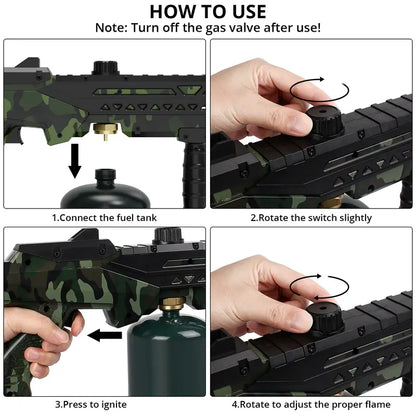 HOW TO USE
Note: Turn off the gas valve after use!

1.Connect the fuel tank

2.Rotate the switch slightly

3.Press to ignite

4.Rotate to adjust the proper flame